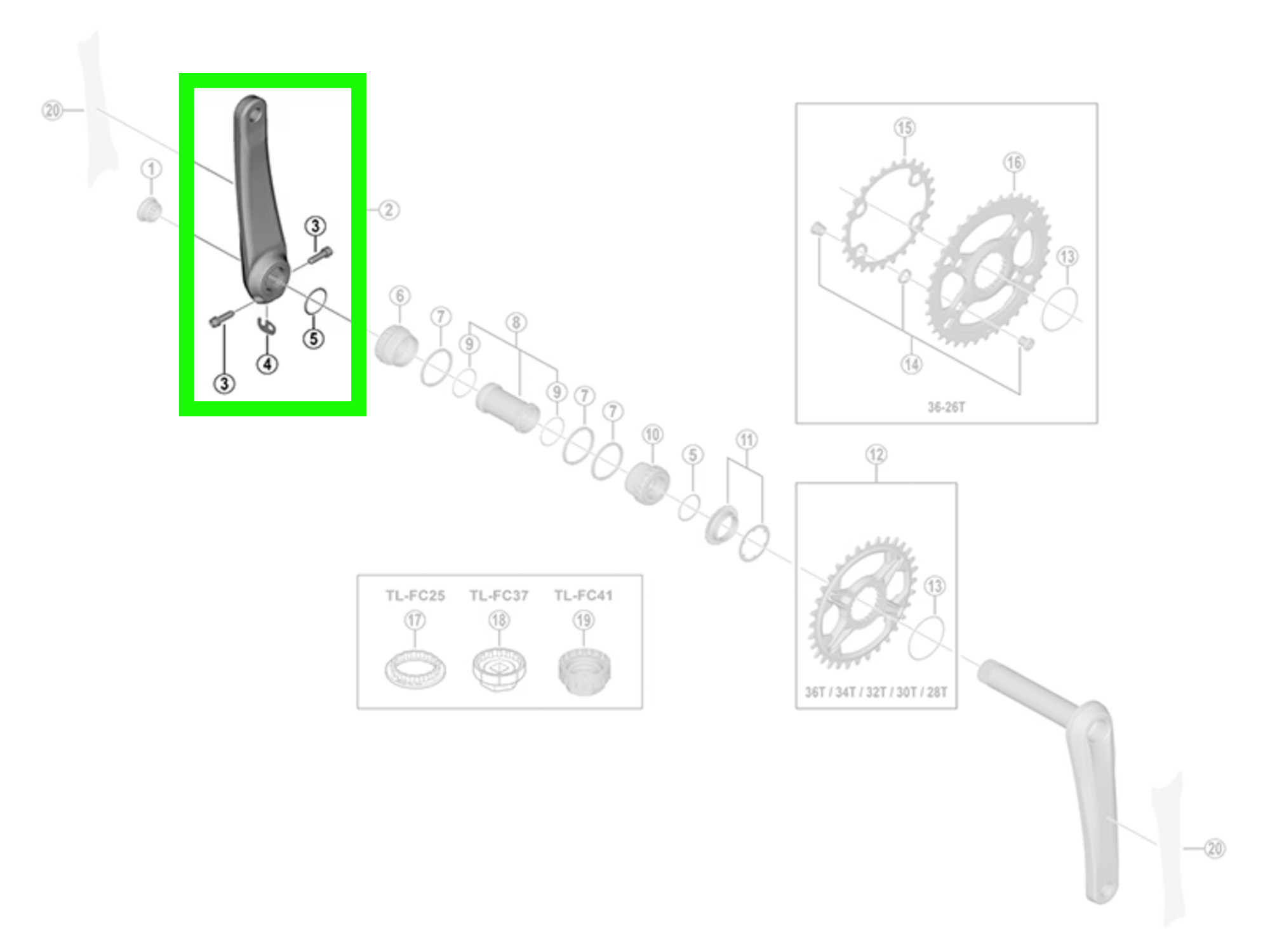 20
1
2
3
3
4
5
6
7
8
9
9
7
7
10
5
11
15
16
13
14
36-26T
12
13
36T / 34T / 32T / 30T / 28T
TL-FC25
TL-FC37
TL-FC41
17
18
19
20